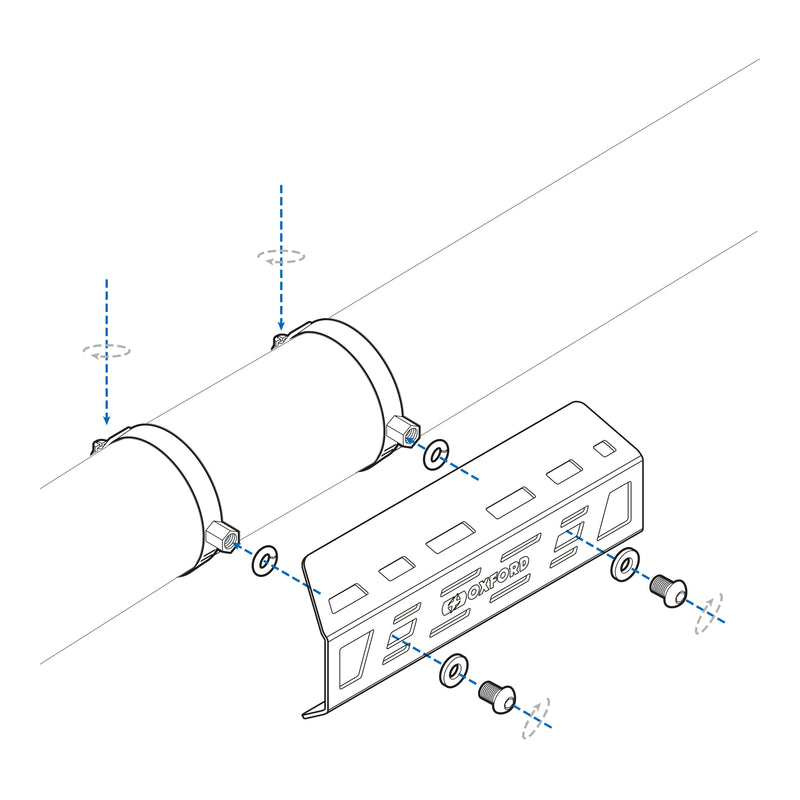 OXFORD