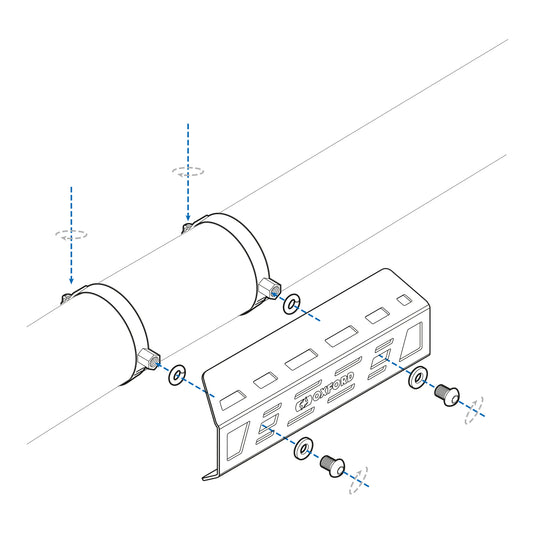 OXFORD