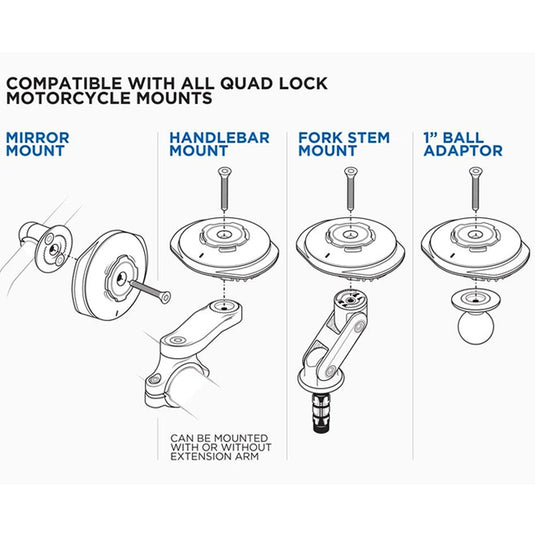 COMPATIBLE WITH ALL QUAD LOCK MOTORCYCLE MOUNTS

MIRROR MOUNT

HANDLEBAR MOUNT

CAN BE MOUNTED WITH OR WITHOUT EXTENSION ARM

FORK STEM MOUNT

1" BALL ADAPTOR